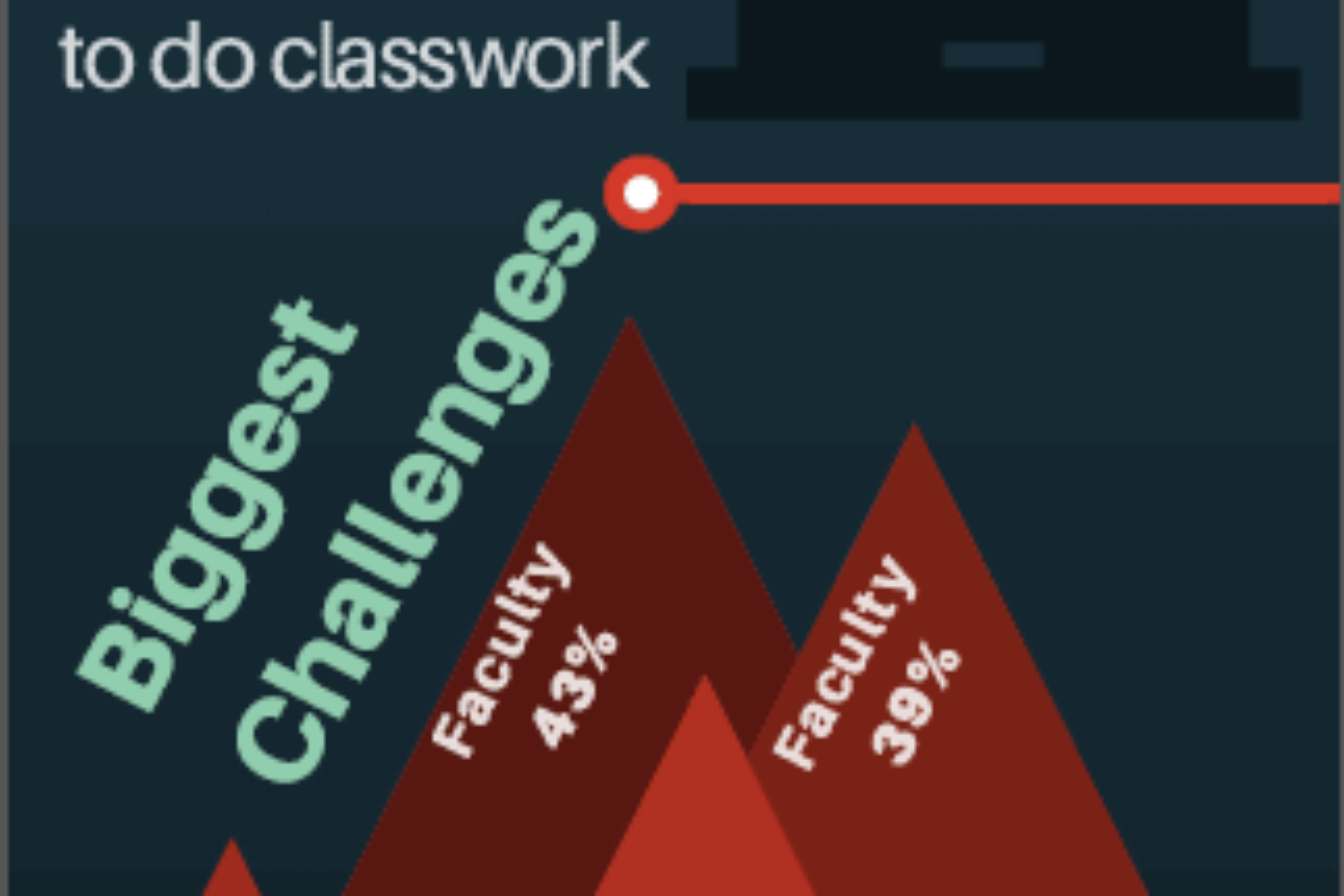 to do classwork

Biggest Challenges

Faculty 43%

Faculty 39%